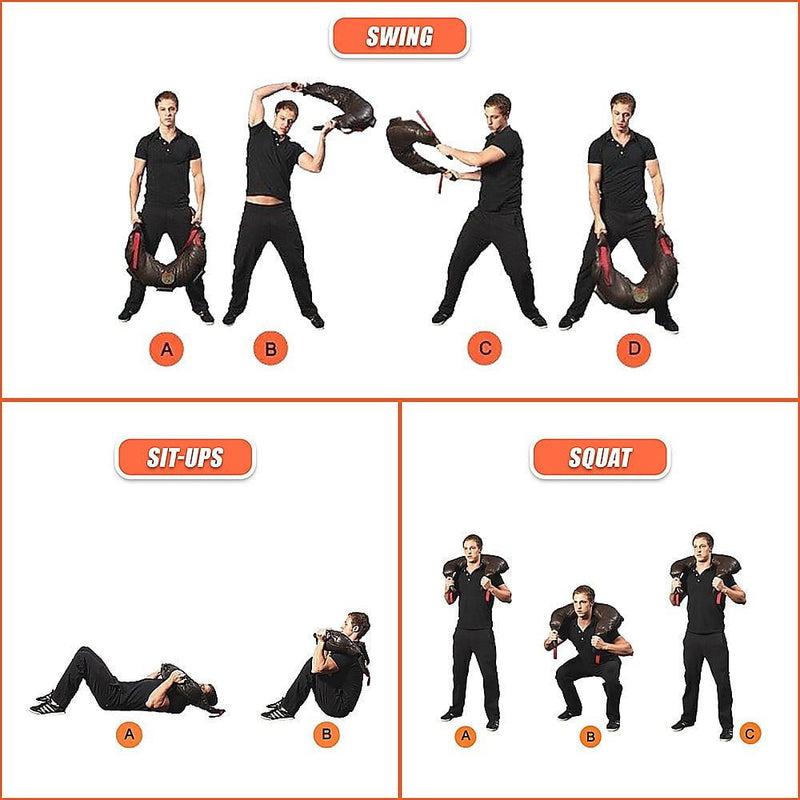 SWING

A B C D

SIT-UPS

A B

SQUAT

A B C