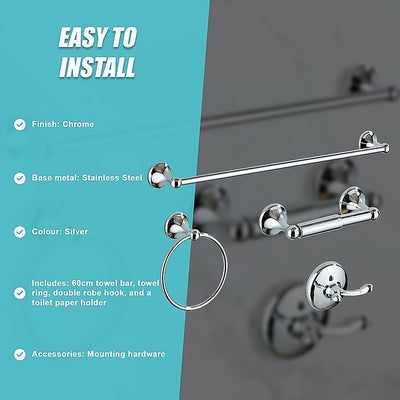 EASY TO INSTALL

Finish: Chrome

Base metal: Stainless Steel

Colour: Silver

Includes: 60cm towel bar, towel ring, double robe hook, and a toilet paper holder

Accessories: Mounting hardware