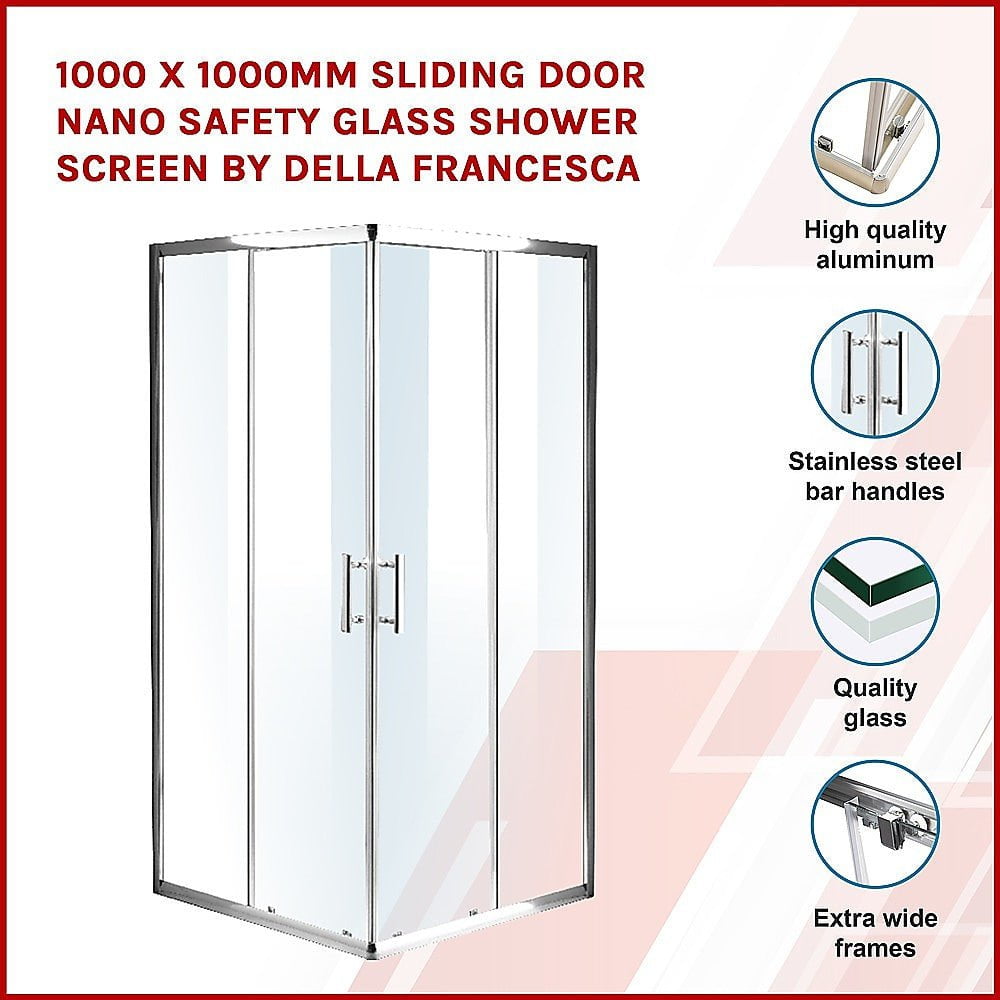 1000 X 1000MM SLIDING DOOR NANO SAFETY GLASS SHOWER SCREEN BY DELLA FRANCESCA

High quality aluminum

Stainless steel bar handles

Quality glass

Extra wide frames