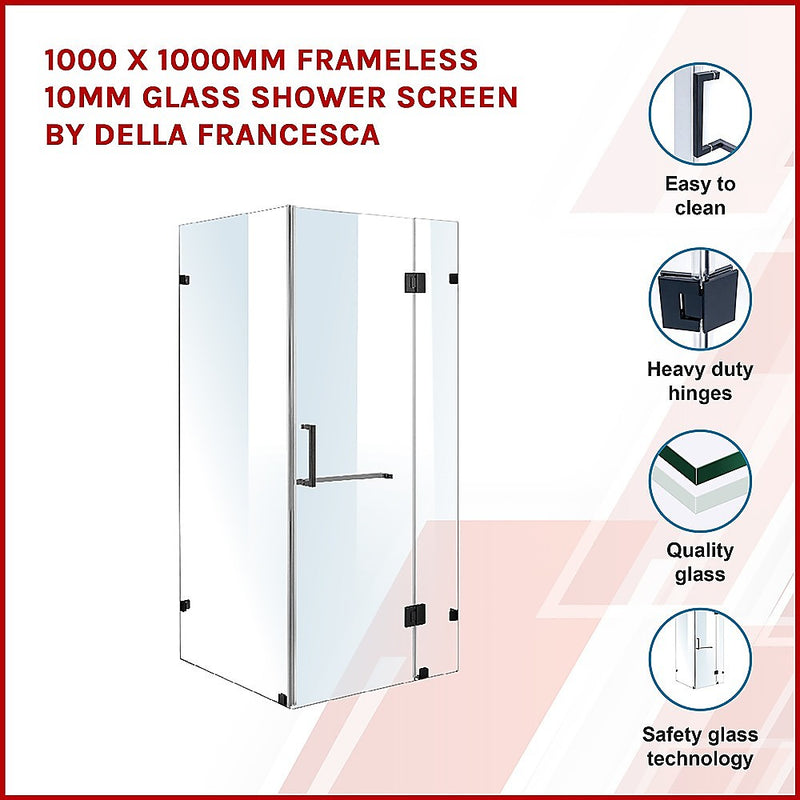 1000 X 1000MM FRAMELESS 10MM GLASS SHOWER SCREEN BY DELLA FRANCESCA

Easy to clean

Heavy duty hinges

Quality glass

Safety glass technology