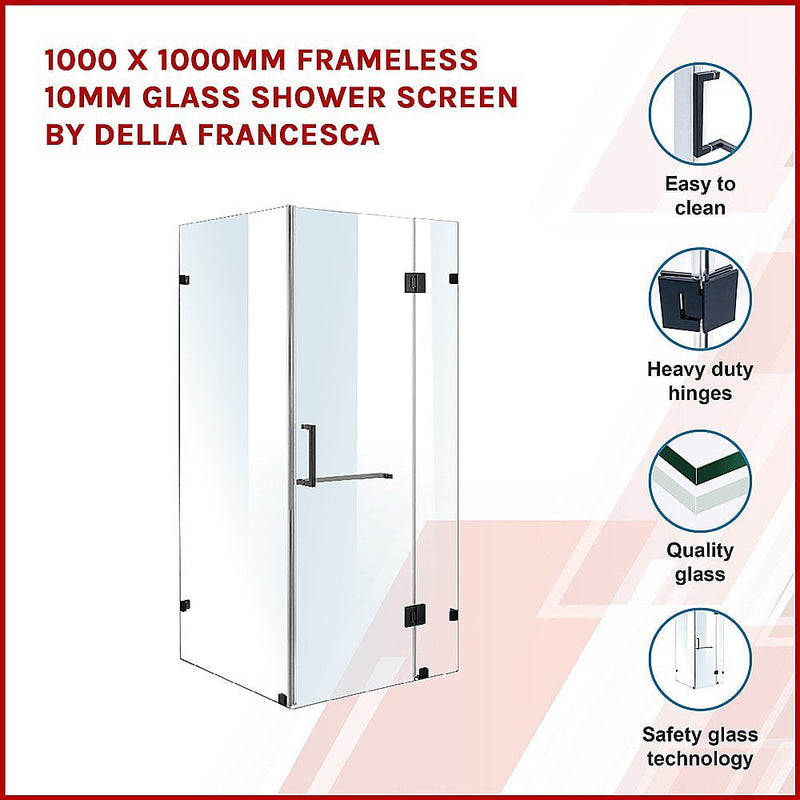 1000 X 1000MM FRAMELESS 10MM GLASS SHOWER SCREEN BY DELLA FRANCESCA

Easy to clean

Heavy duty hinges

Quality glass

Safety glass technology