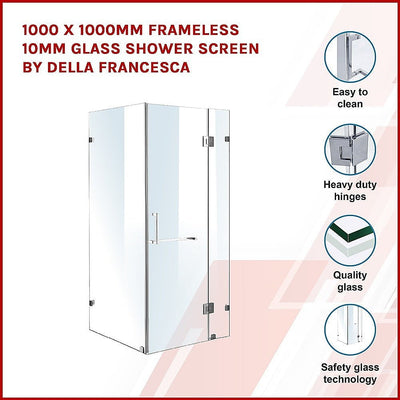 1000 X 1000MM FRAMELESS 10MM GLASS SHOWER SCREEN BY DELLA FRANCESCA

Easy to clean

Heavy duty hinges

Quality glass

Safety glass technology