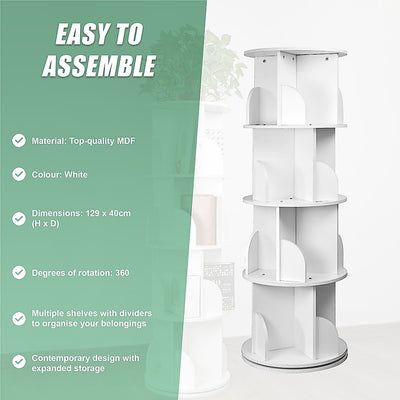 EASY TO ASSEMBLE

Material: Top-quality MDF

Colour: White

Dimensions: 129 x 40cm (H x D)

Degrees of rotation: 360

Multiple shelves with dividers to organise your belongings

Contemporary design with expanded storage