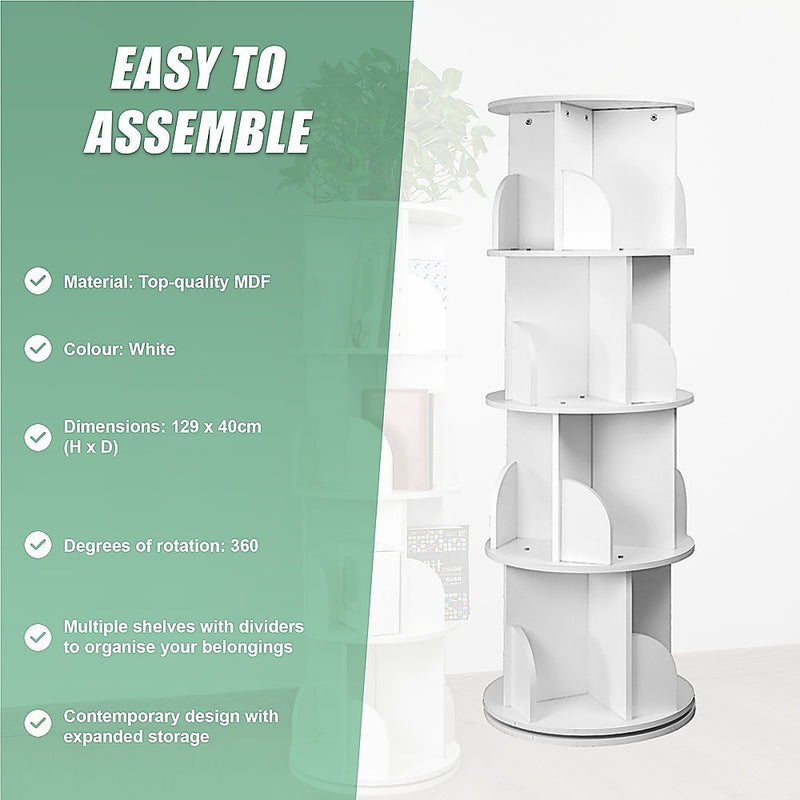 EASY TO ASSEMBLE

Material: Top-quality MDF

Colour: White

Dimensions: 129 x 40cm (H x D)

Degrees of rotation: 360

Multiple shelves with dividers to organise your belongings

Contemporary design with expanded storage