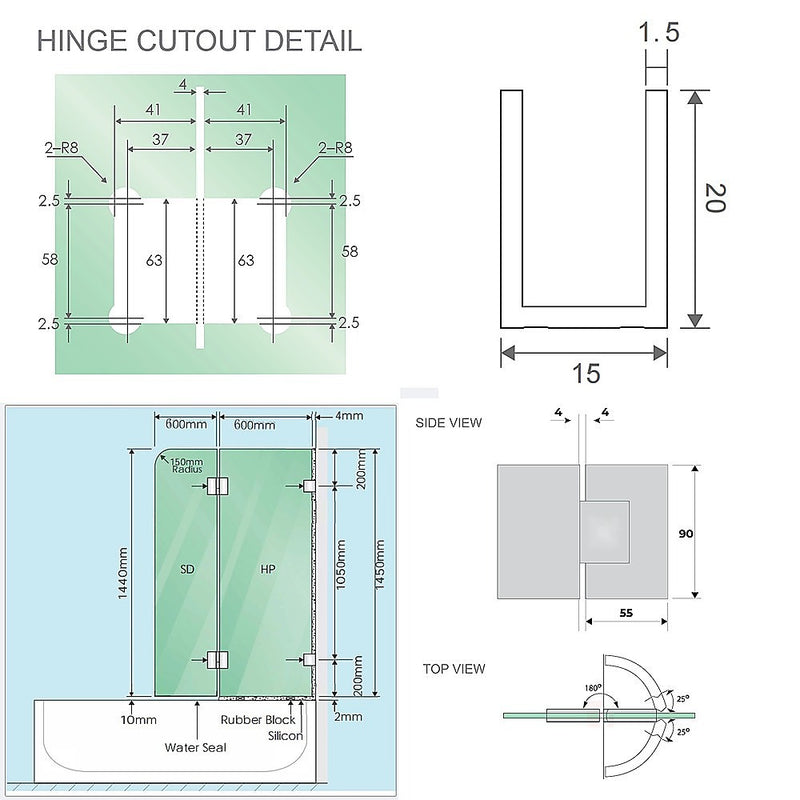 HINGE CUTOUT DETAIL

4
41
41
37
37
2–R8
2–R8
2.5
2.5
58
63
63
58
2.5
2.5

1.5
20
15

600mm
600mm
4mm
150mm Radius
200mm
1440mm
SD
HP
1050mm
1450mm
200mm
10mm
Rubber Block
2mm
Silicon
Water Seal

SIDE VIEW
4
4
90
55

TOP VIEW
180°
25°
25°