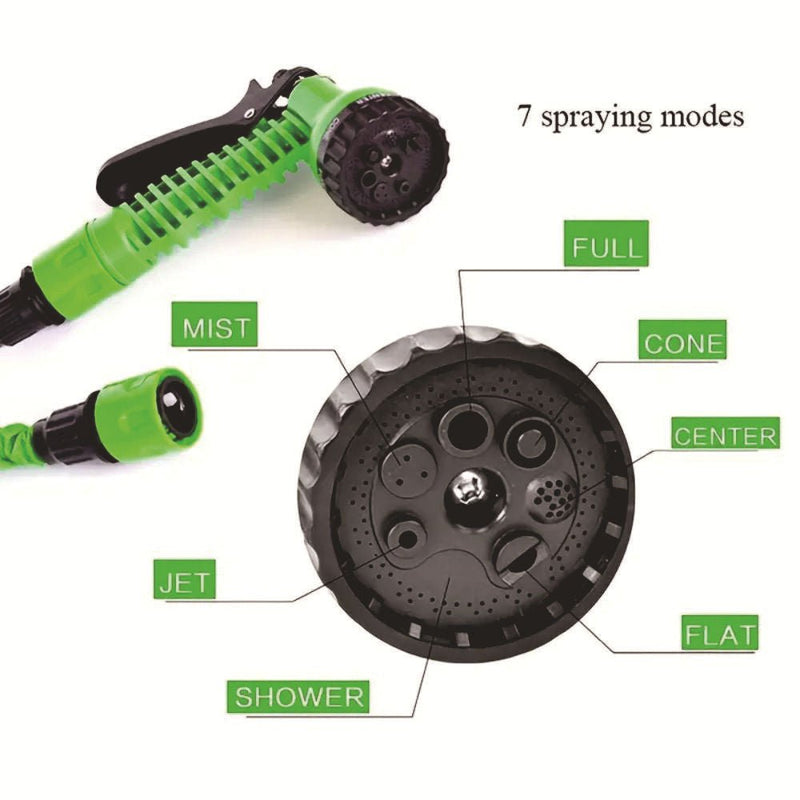 7 spraying modes

FULL

MIST

CONE

CENTER

JET

FLAT

SHOWER