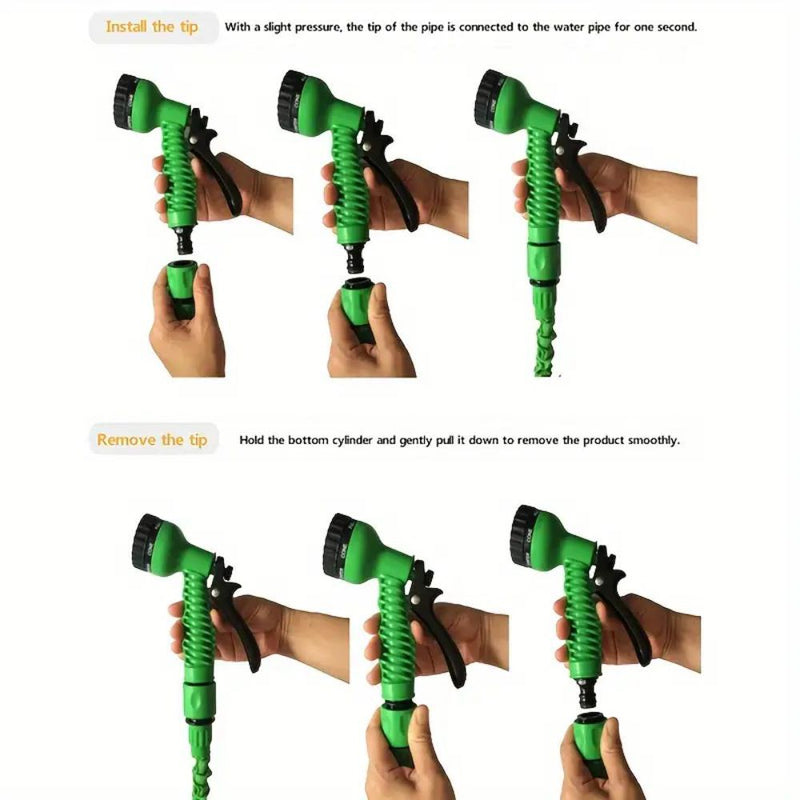 Install the tip

With a slight pressure, the tip of the pipe is connected to the water pipe for one second.

Remove the tip

Hold the bottom cylinder and gently pull it down to remove the product smoothly.