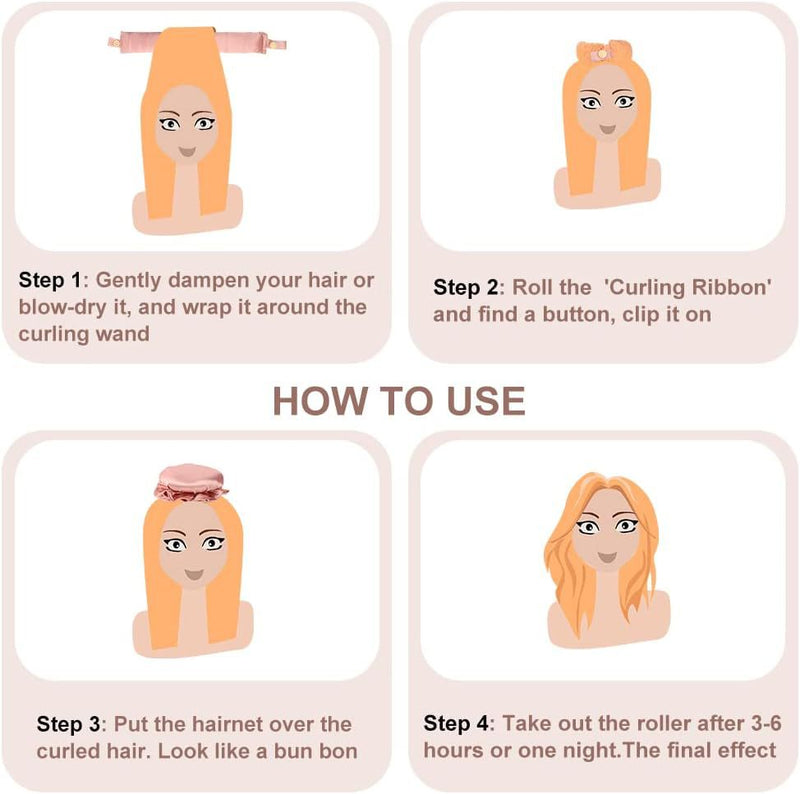 Step 1: Gently dampen your hair or blow-dry it, and wrap it around the curling wand

Step 2: Roll the 'Curling Ribbon' and find a button, clip it on

HOW TO USE

Step 3: Put the hairnet over the curled hair. Look like a bun bon

Step 4: Take out the roller after 3-6 hours or one night.The final effect