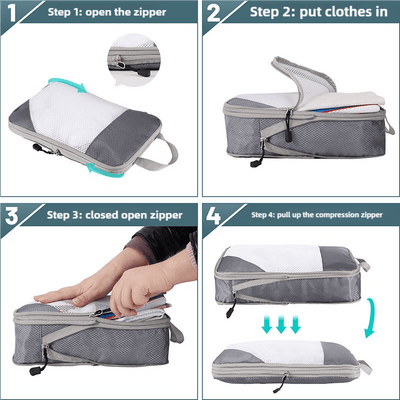 1 Step 1: open the zipper

2 Step 2: put clothes in

3 Step 3: closed open zipper

4 Step 4: pull up the compression zipper