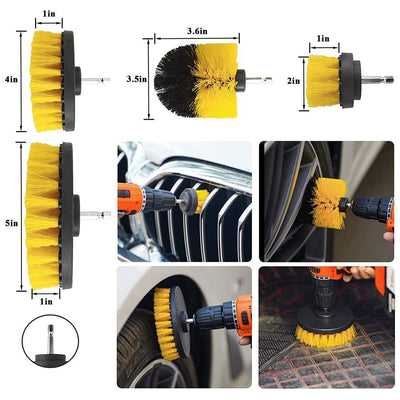 1in
4in
3.6in
3.5in
1in
2in
5in
1in