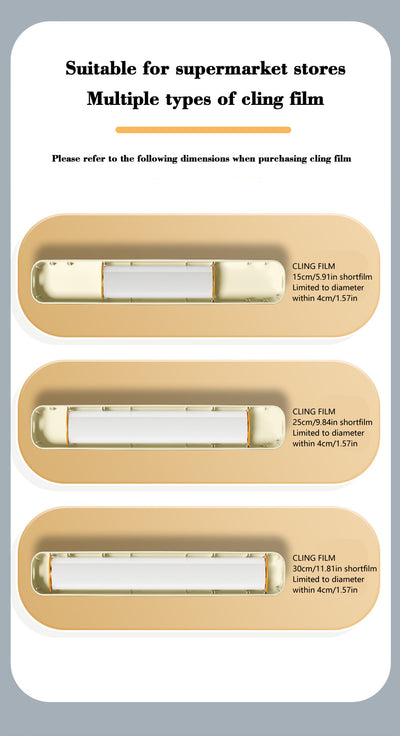 Suitable for supermarket stores
Multiple types of cling film

Please refer to the following dimensions when purchasing cling film

CLING FILM
15cm/5.91in shortfilm
Limited to diameter within 4cm/1.57in

CLING FILM
25cm/9.84in shortfilm
Limited to diameter within 4cm/1.57in

CLING FILM
30cm/11.81in shortfilm
Limited to diameter within 4cm/1.57in