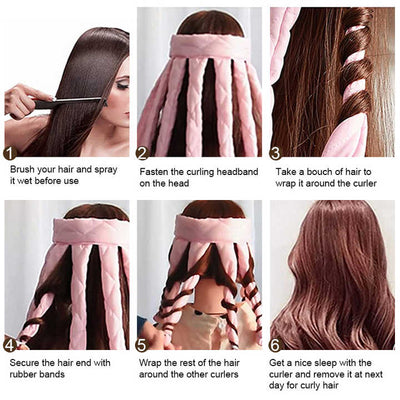 1
Brush your hair and spray it wet before use

2
Fasten the curling headband on the head

3
Take a bouch of hair to wrap it around the curler

4
Secure the hair end with rubber bands

5
Wrap the rest of the hair around the other curlers

6
Get a nice sleep with the curler and remove it at next day for curly hair