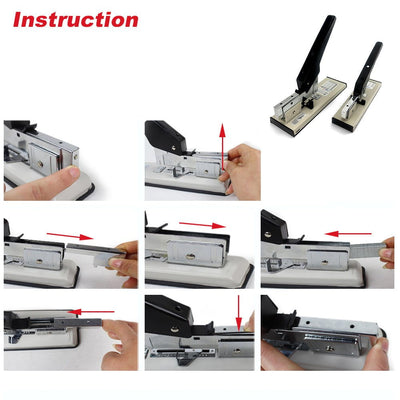 Instruction