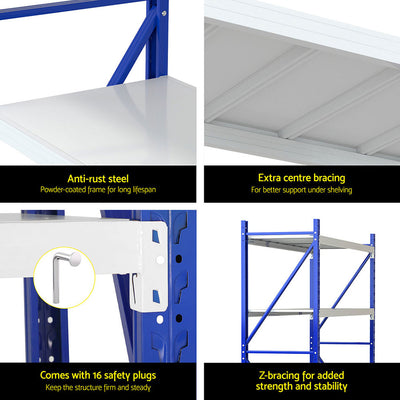 Anti-rust steel
Powder-coated frame for long lifespan

Extra centre bracing
For better support under shelving

Comes with 16 safety plugs
Keep the structure firm and steady

Z-bracing for added strength and stability