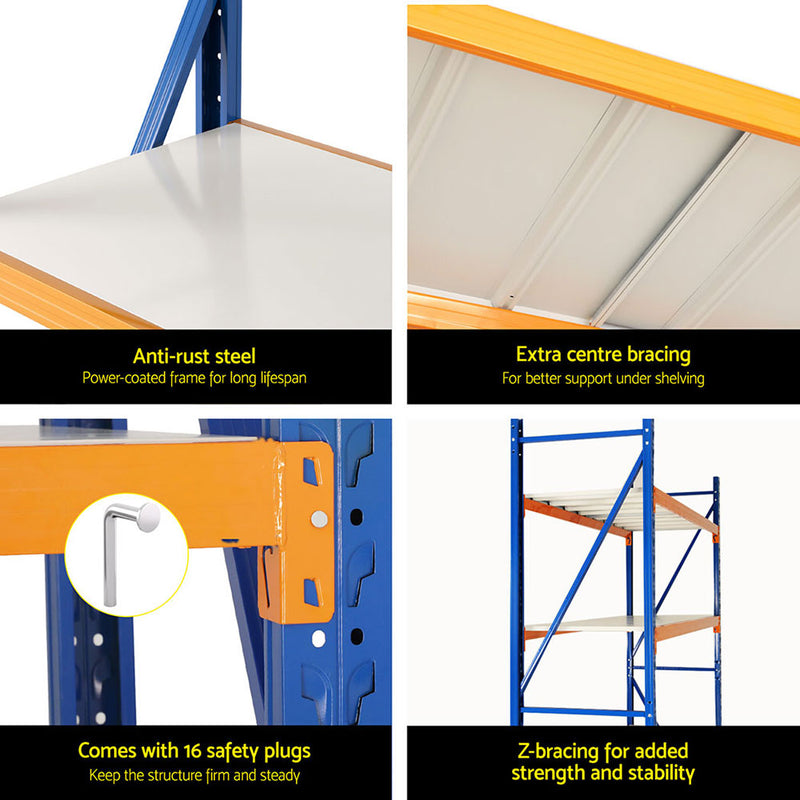 Anti-rust steel
Power-coated frame for long lifespan

Extra centre bracing
For better support under shelving

Comes with 16 safety plugs
Keep the structure firm and steady

Z-bracing for added strength and stability