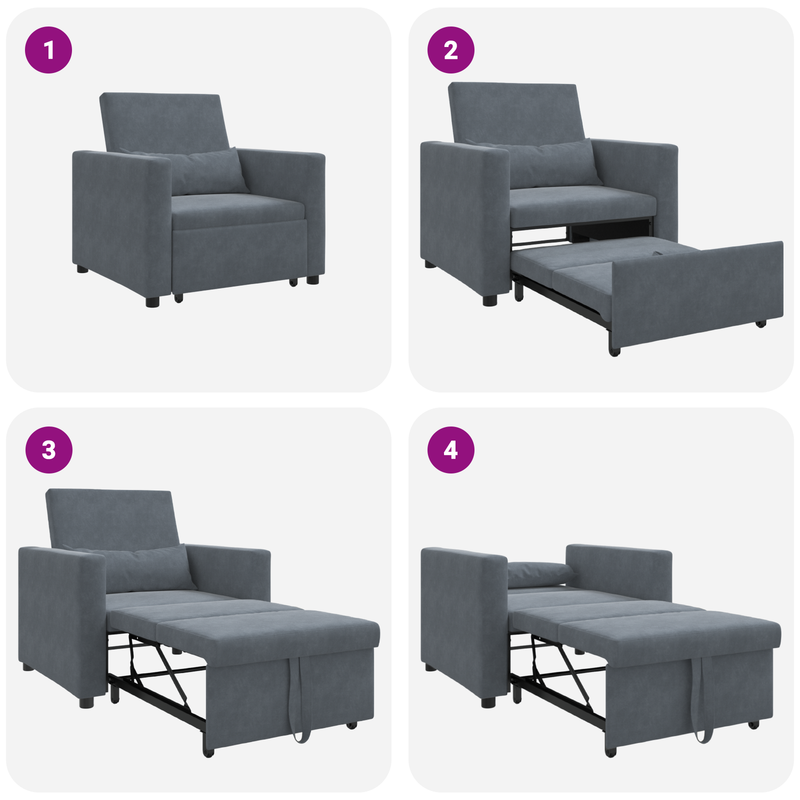 1

2

3

4