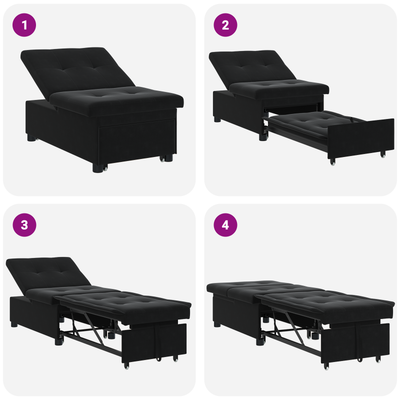 1

2

3

4